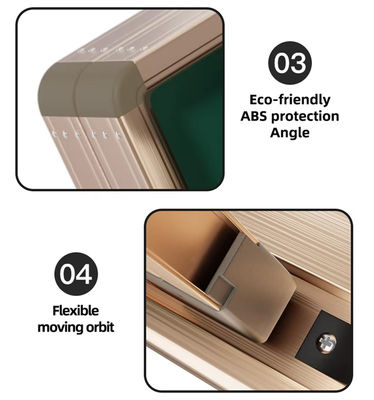 03

Eco-friendly ABS protection Angle

04

Flexible moving orbit